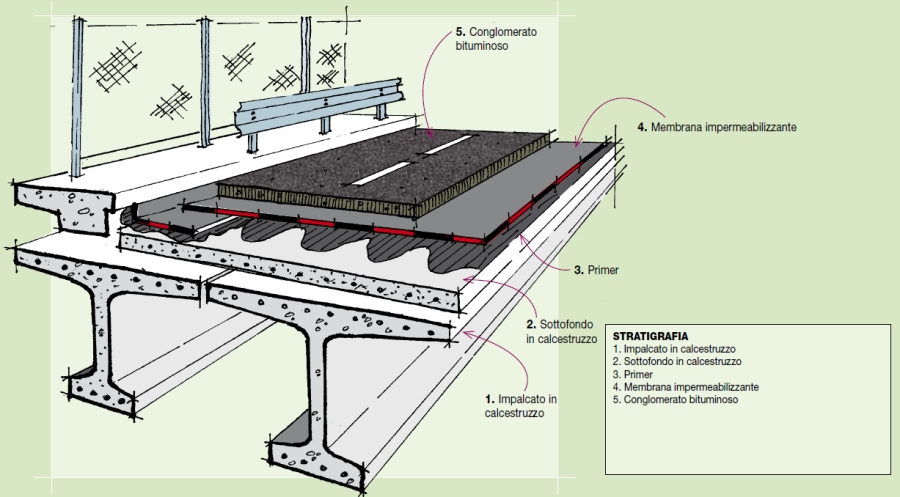 5. Conglomerato bituminoso

4. Membrana impermeabilizzante

3. Primer

2. Sottofondo in calcestruzzo

1. Impalcato in calcestruzzo

STRATIGRAFIA
1. Impalcato in calcestruzzo
2. Sottofondo in calcestruzzo
3. Primer
4. Membrana impermeabilizzante
5. Conglomerato bituminoso