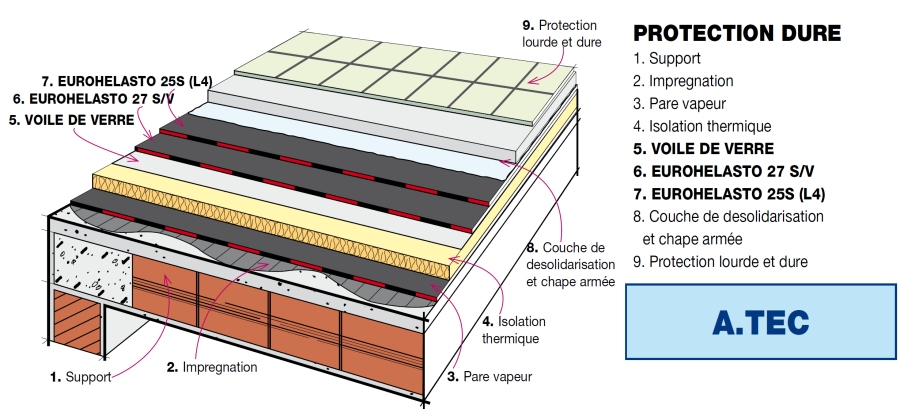 9. Protection lourde et dure

7. EUROHELASTO 25S (L4)
6. EUROHELASTO 27 S/V
5. VOILE DE VERRE

8. Couche de desolidarisation et chape armée

4. Isolation thermique

1. Support
2. Impregnation
3. Pare vapeur

PROTECTION DURE
1. Support
2. Impregnation
3. Pare vapeur
4. Isolation thermique
5. VOILE DE VERRE
6. EUROHELASTO 27 S/V
7. EUROHELASTO 25S (L4)
8. Couche de desolidarisation et chape armée
9. Protection lourde et dure

A.TEC