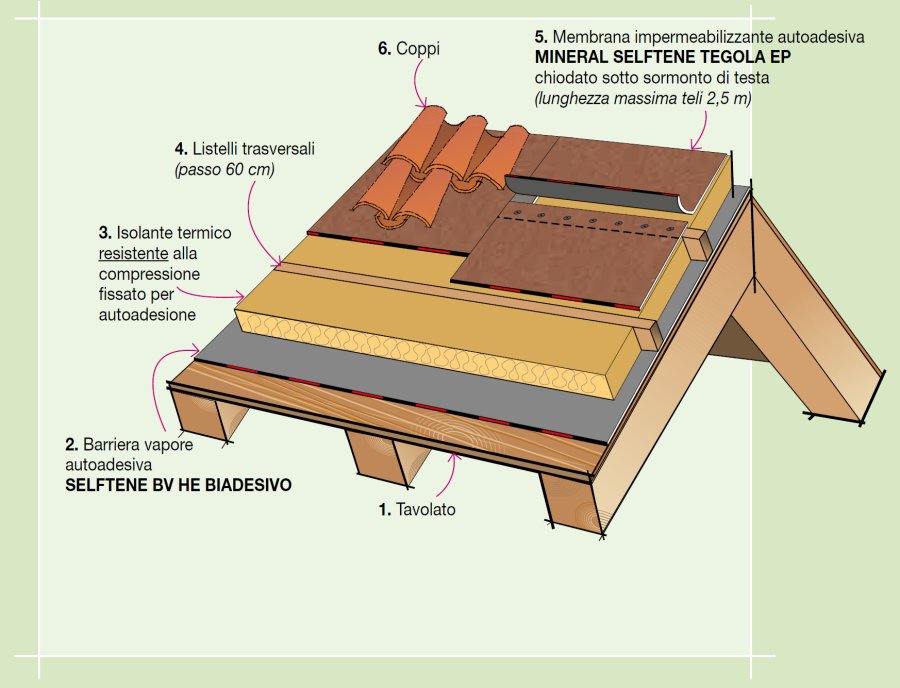 6. Coppi

5. Membrana impermeabilizzante autoadesiva
MINERAL SELFTENE TEGOLA EP
chiodato sotto sormonto di testa
(lunghezza massima teli 2,5 m)

4. Listelli trasversali
(passo 60 cm)

3. Isolante termico resistente alla compressione fissato per autoadesione

2. Barriera vapore autoadesiva
SELFTENE BV HE BIADESIVO

1. Tavolato