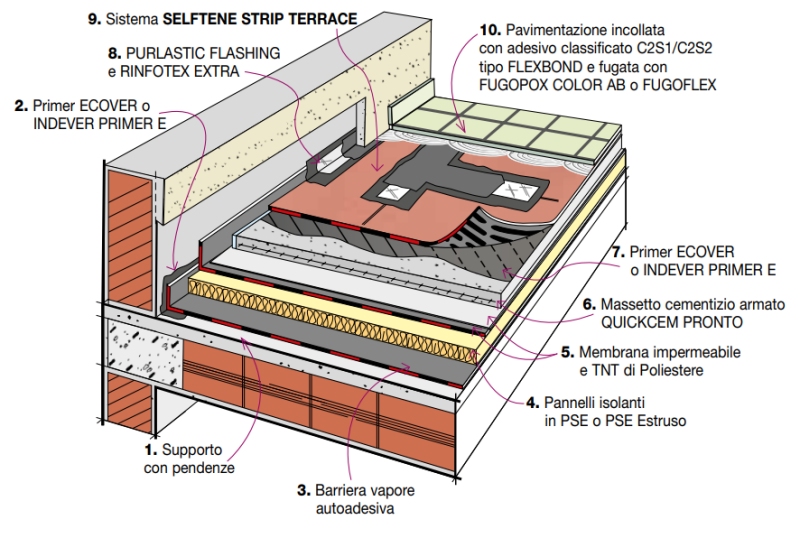 9. Sistema SELFTENE STRIP TERRACE

8. PURLASTIC FLASHING e RINFOTEX EXTRA

2. Primer ECOVER o INDEVER PRIMER E

10. Pavimentazione incollata con adesivo classificato C2S1/C2S2 tipo FLEXBOND e fugata con FUGOPOX COLOR AB o FUGOFLEX

7. Primer ECOVER o INDEVER PRIMER E

6. Massetto cementizio armato QUICKCEM PRONTO

5. Membrana impermeabile e TNT di Poliestere

4. Pannelli isolanti in PSE o PSE Estruso

1. Supporto con pendenze

3. Barriera vapore autoadesiva