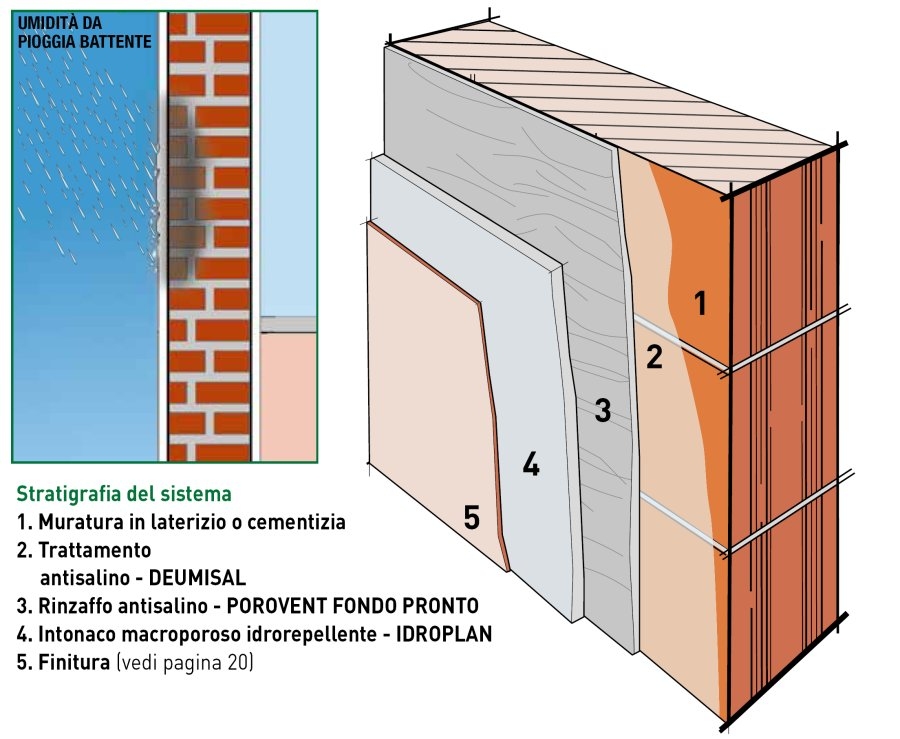 UMIDITÀ DA PIOGGIA BATTENTE

1
2
3
4
5

Stratigrafia del sistema
1. Muratura in laterizio o cementizia
2. Trattamento antisalino - DEUMISAL
3. Rinzaffo antisalino - POROVENT FONDO PRONTO
4. Intonaco macroporoso idrorepellente - IDROPLAN
5. Finitura (vedi pagina 20)