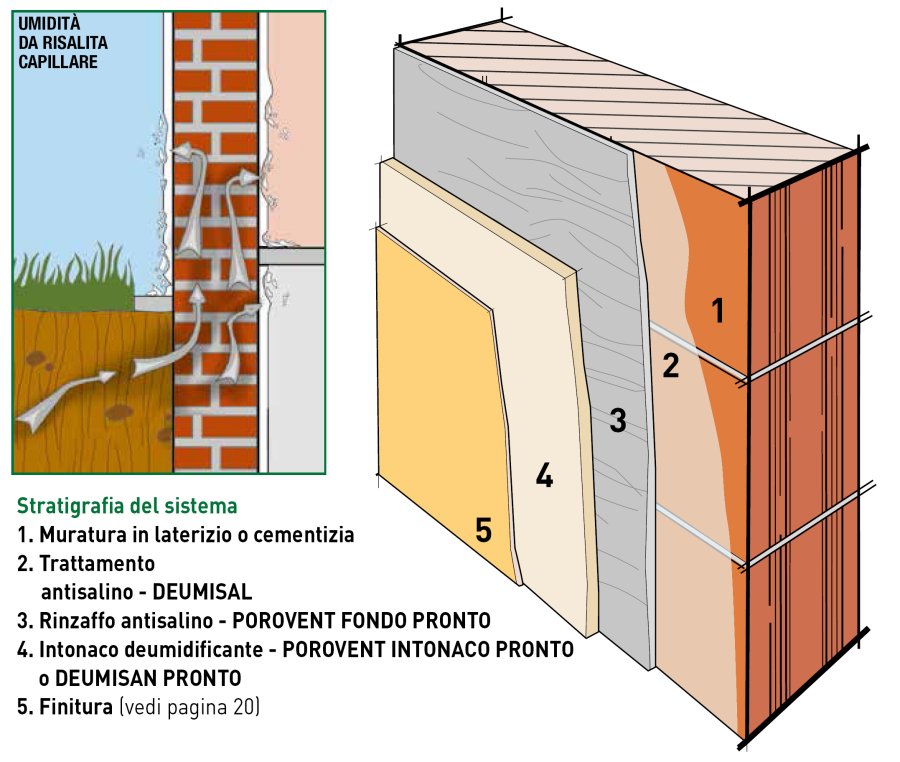 UMIDITÀ
DA RISALITA
CAPILLARE

1
2
3
4
5

Stratigrafia del sistema
1. Muratura in laterizio o cementizia
2. Trattamento antisalino - DEUMISAL
3. Rinzaffo antisalino - POROVENT FONDO PRONTO
4. Intonaco deumidificante - POROVENT INTONACO PRONTO o DEUMISAN PRONTO
5. Finitura (vedi pagina 20)